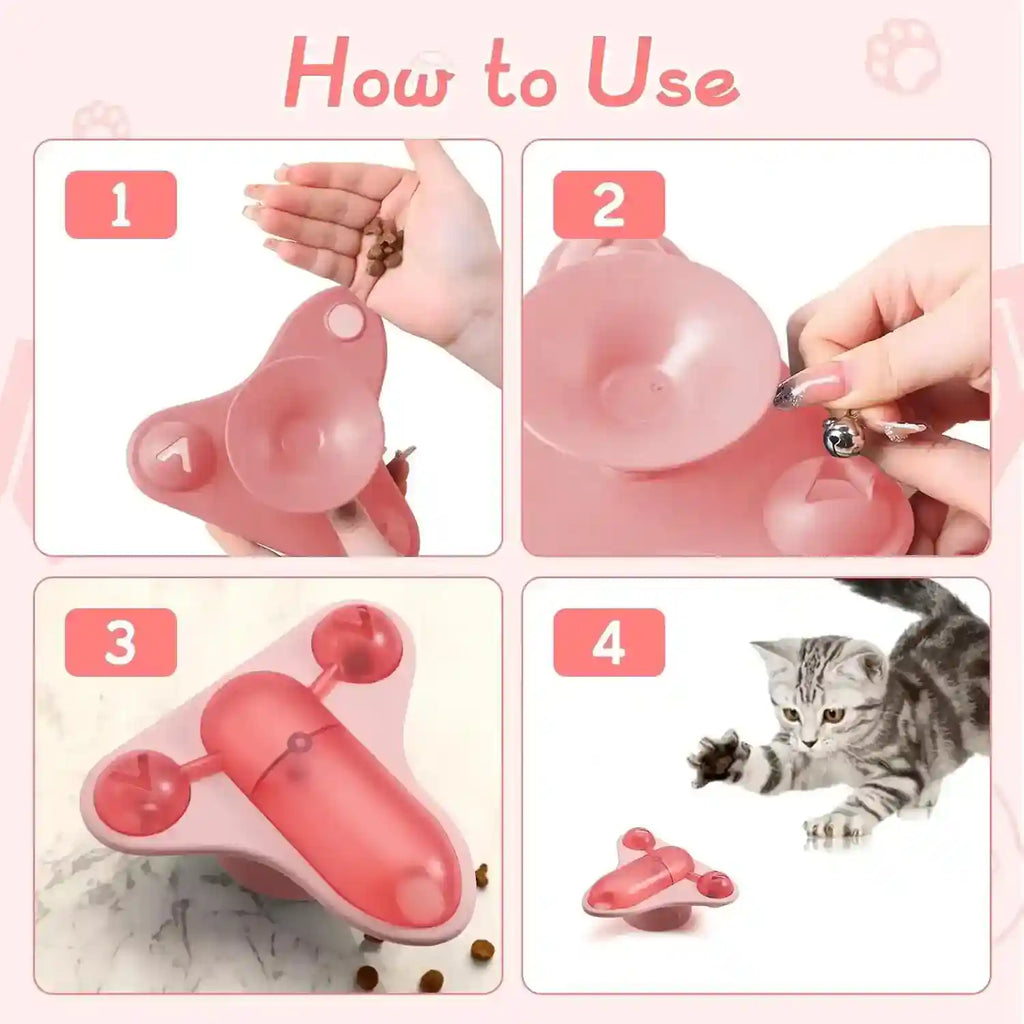 How to Use

1

2

3

4