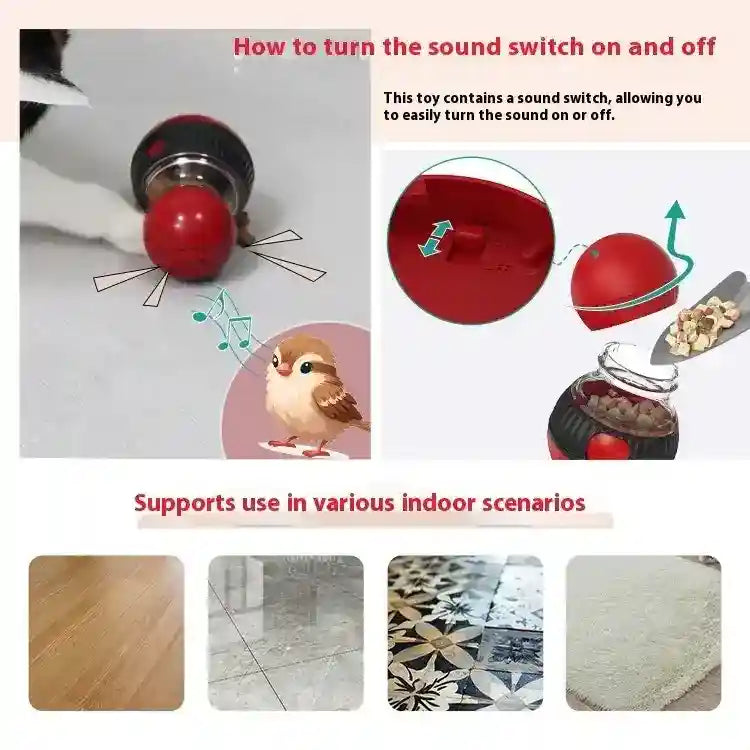 How to turn the sound switch on and off

This toy contains a sound switch, allowing you to easily turn the sound on or off.

Supports use in various indoor scenarios