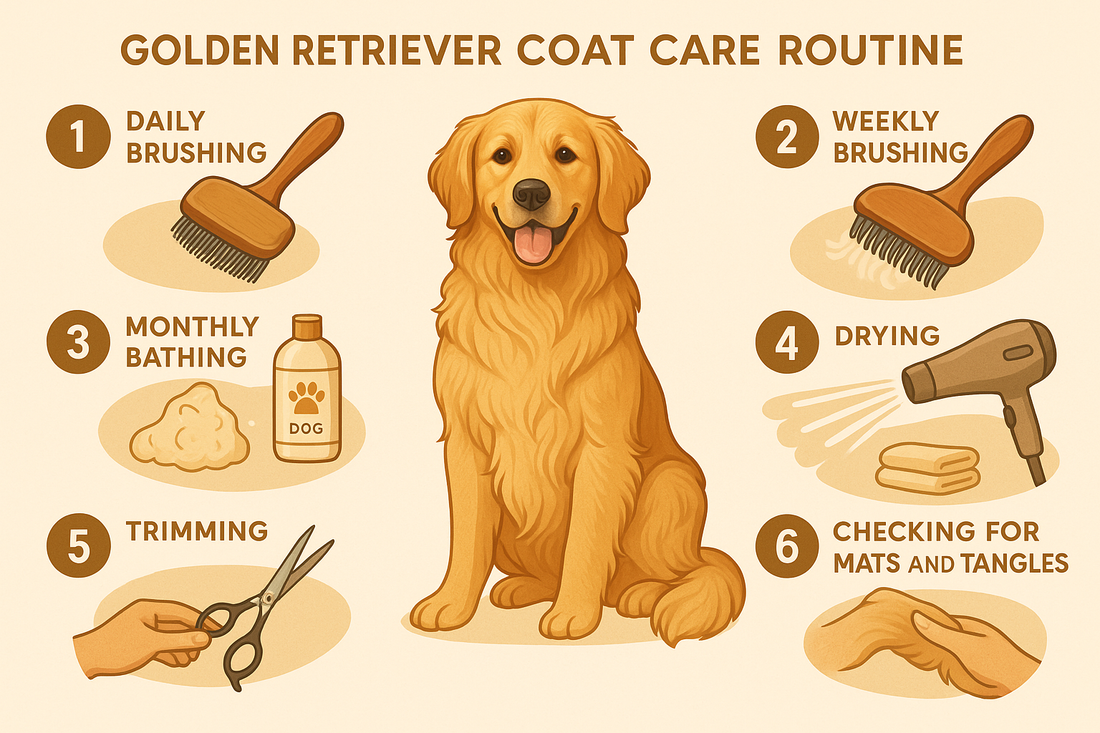 GOLDEN RETRIEVER COAT CARE ROUTINE

1 DAILY BRUSHING

2 WEEKLY BRUSHING

3 MONTHLY BATHING

DOG

4 DRYING

5 TRIMMING

6 CHECKING FOR MATS AND TANGLES