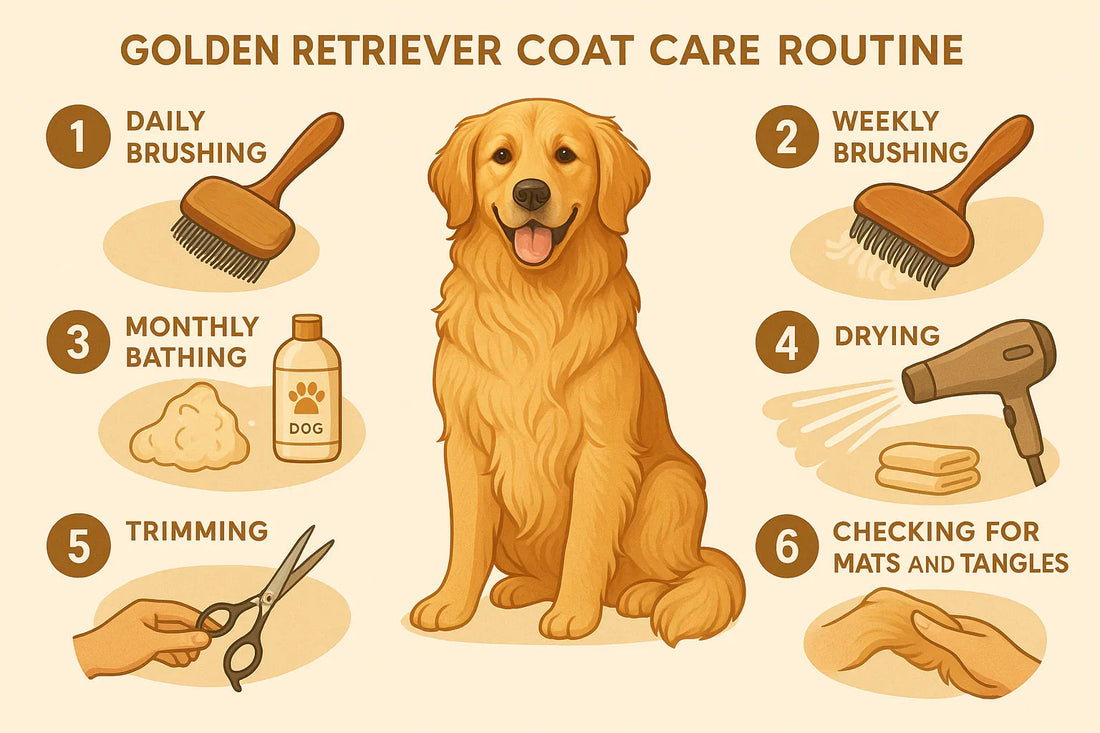 GOLDEN RETRIEVER COAT CARE ROUTINE

1 DAILY BRUSHING

2 WEEKLY BRUSHING

3 MONTHLY BATHING

DOG

4 DRYING

5 TRIMMING

6 CHECKING FOR MATS AND TANGLES