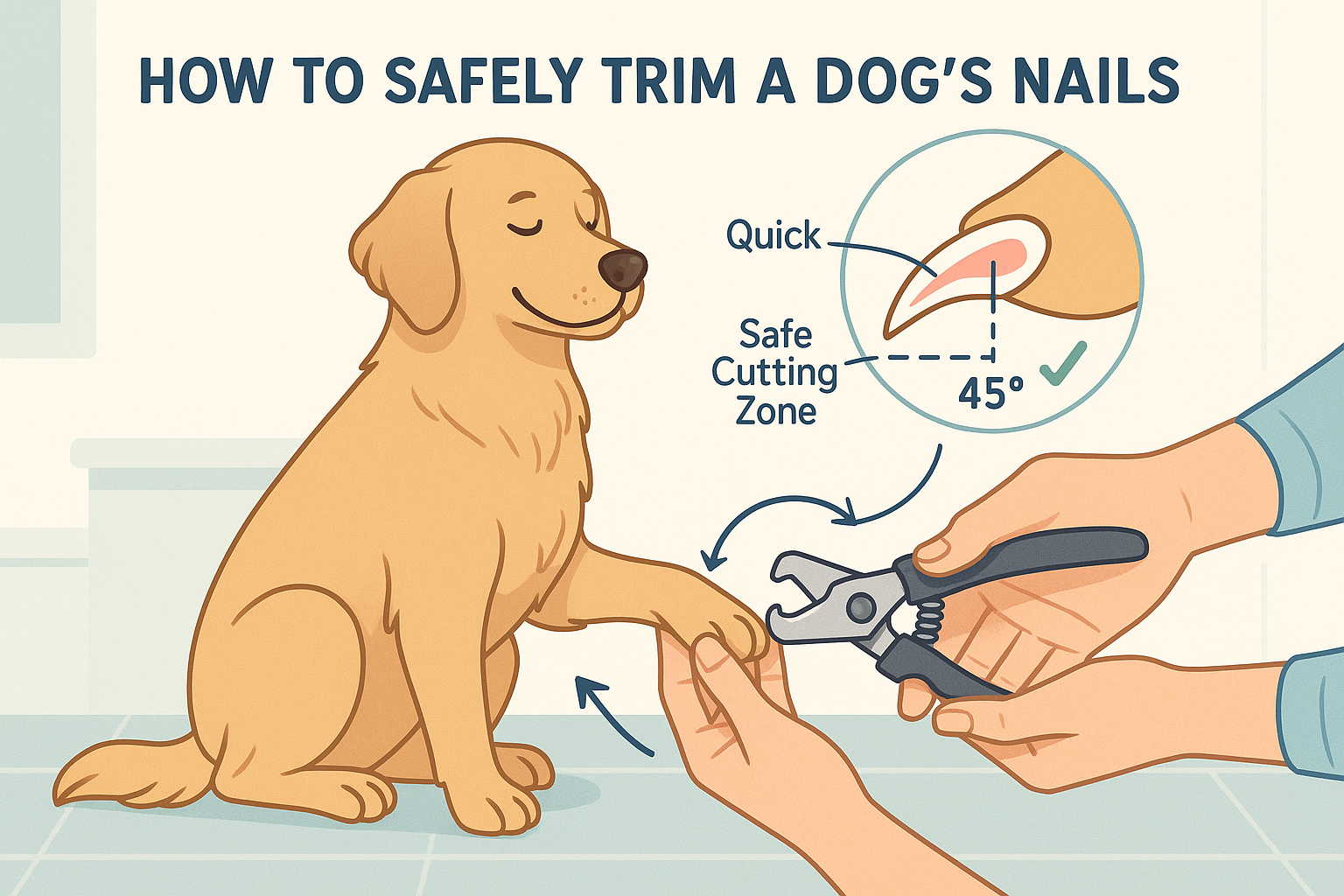 HOW TO SAFELY TRIM A DOG'S NAILS

Quick

Safe Cutting Zone

45°