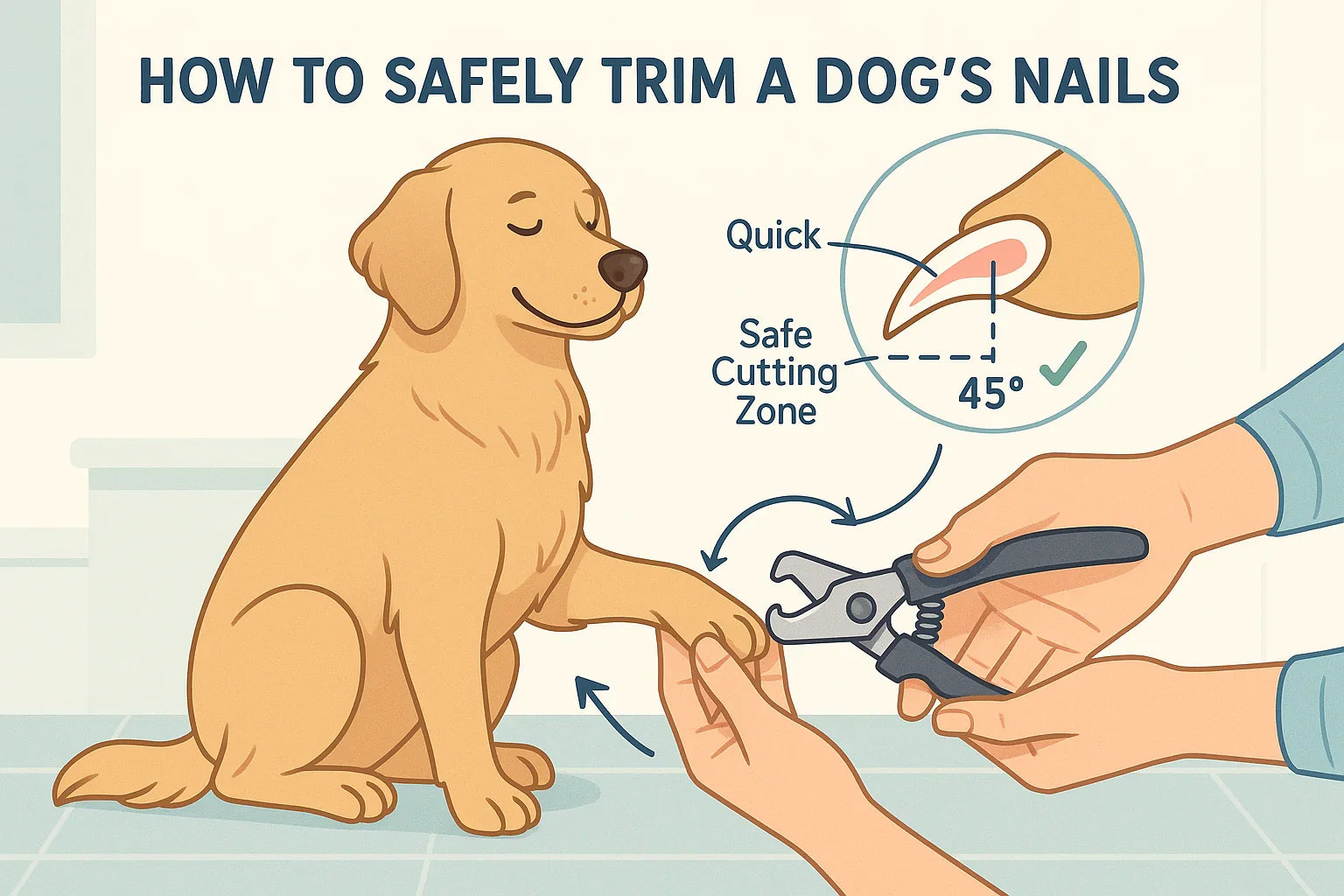 HOW TO SAFELY TRIM A DOG'S NAILS

Quick

Safe Cutting Zone

45°