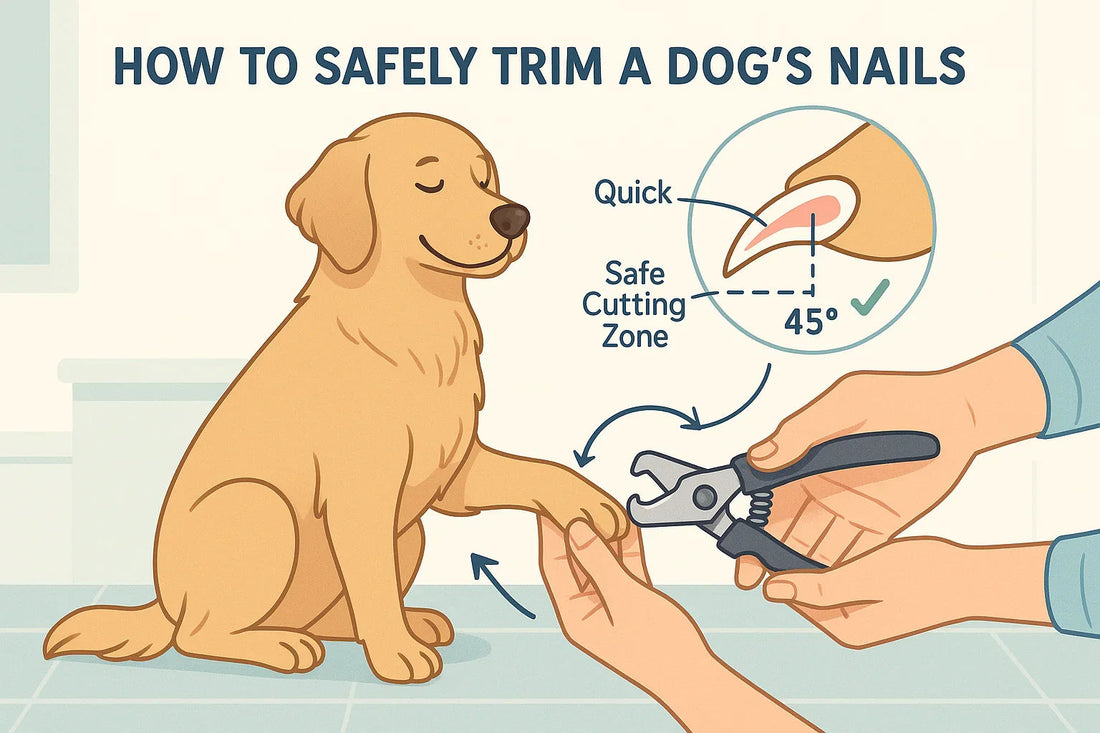 HOW TO SAFELY TRIM A DOG'S NAILS

Quick

Safe Cutting Zone

45°